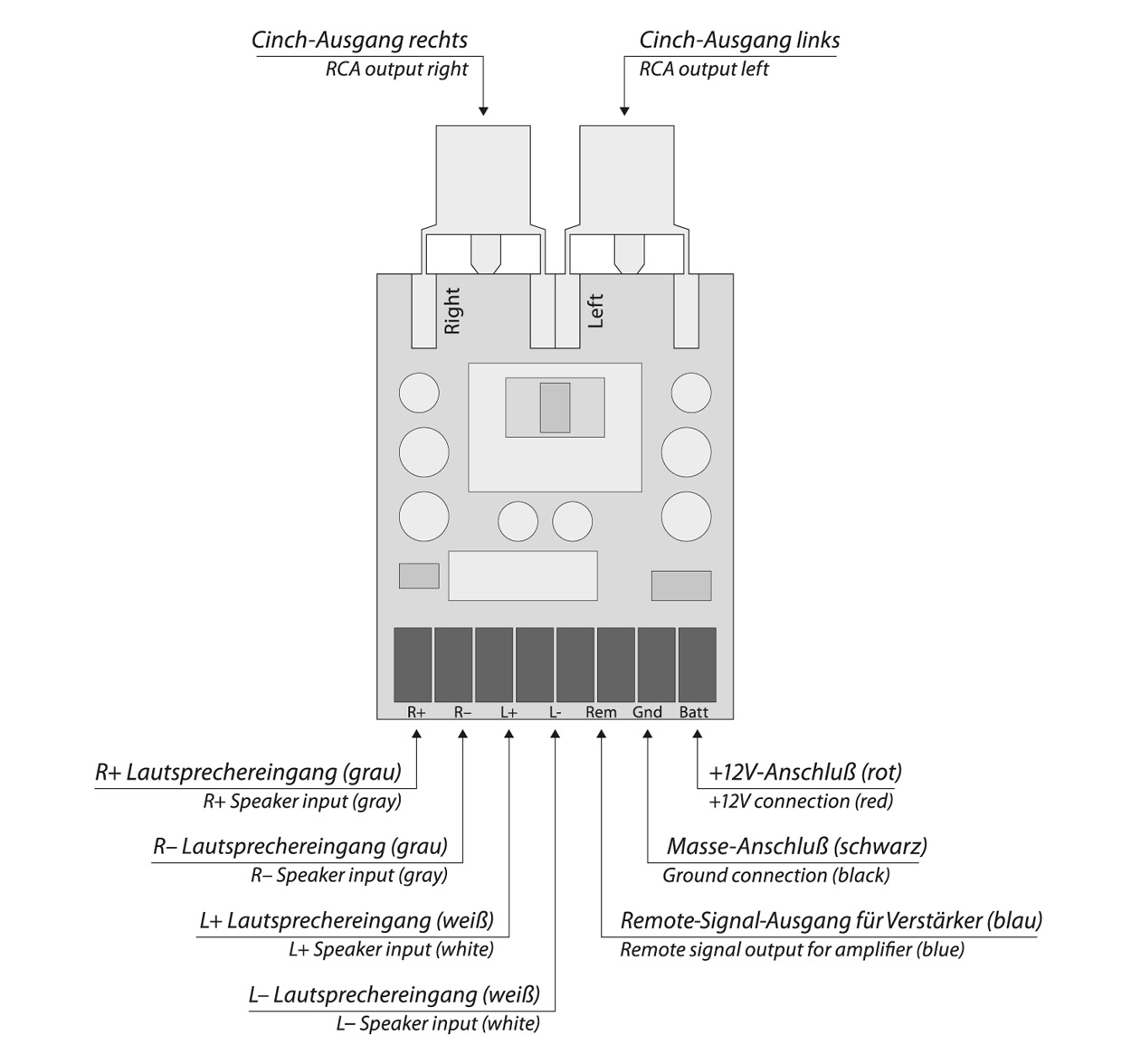 Cinch-Ausgang rechts
RCA output right

Cinch-Ausgang links
RCA output left

Right

Left

R+ R– L+ L- Rem Gnd Batt

R+ Lautsprechereingang (grau)
R+ Speaker input (gray)

R– Lautsprechereingang (grau)
R– Speaker input (gray)

L+ Lautsprechereingang (weiß)
L+ Speaker input (white)

L– Lautsprechereingang (weiß)
L– Speaker input (white)

+12V-Anschluß (rot)
+12V connection (red)

Masse-Anschluß (schwarz)
Ground connection (black)

Remote-Signal-Ausgang für Verstärker (blau)
Remote signal output for amplifier (blue)